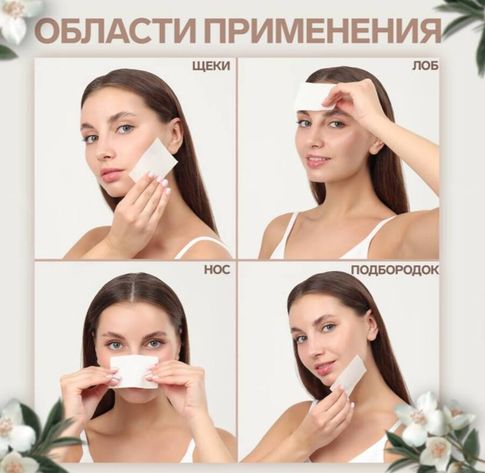 ОБЛАСТИ ПРИМЕНЕНИЯ

ЩЕКИ

ЛОБ

НОС

ПОДБОРОДОК