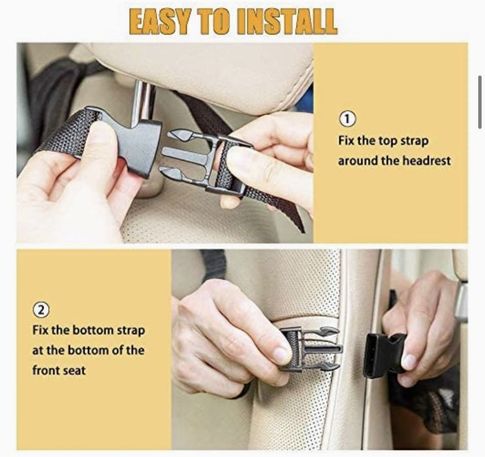 EASY TO INSTALL

①
Fix the top strap around the headrest

②
Fix the bottom strap at the bottom of the front seat