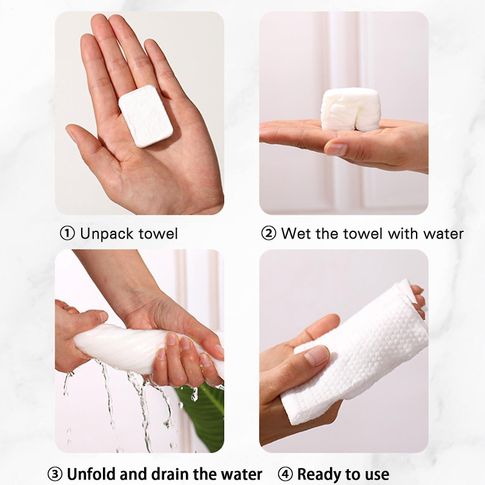 ① Unpack towel

② Wet the towel with water

③ Unfold and drain the water

④ Ready to use